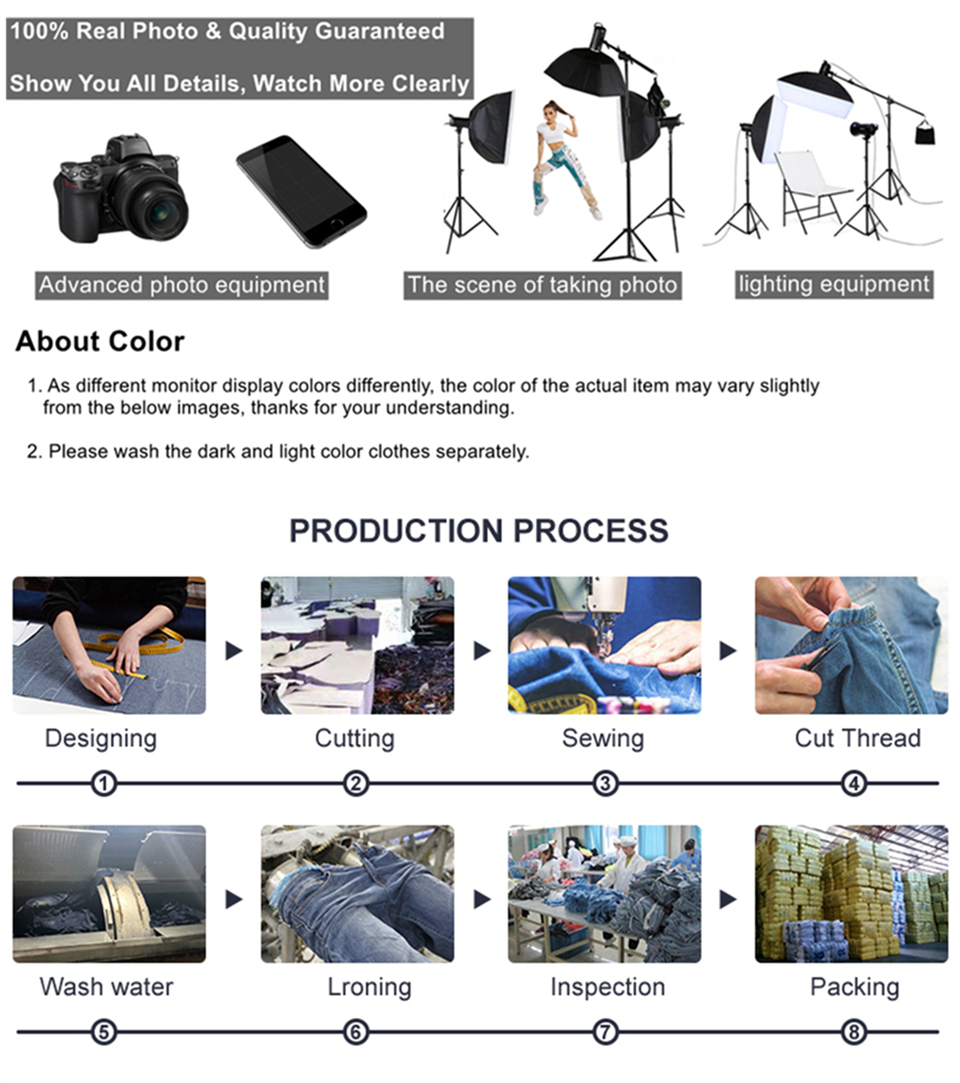 100% Real Photo & Quality Guaranteed

Show You All Details, Watch More Clearly

Advanced photo equipment

The scene of taking photo

lighting equipment

About Color

1. As different monitor display colors differently, the color of the actual item may vary slightly from the below images, thanks for your understanding.

2. Please wash the dark and light color clothes separately.

PRODUCTION PROCESS

Designing

Cutting

Sewing

Cut Thread

1

2

3

4

Wash water

Lroning

Inspection

Packing

5

6

7

8